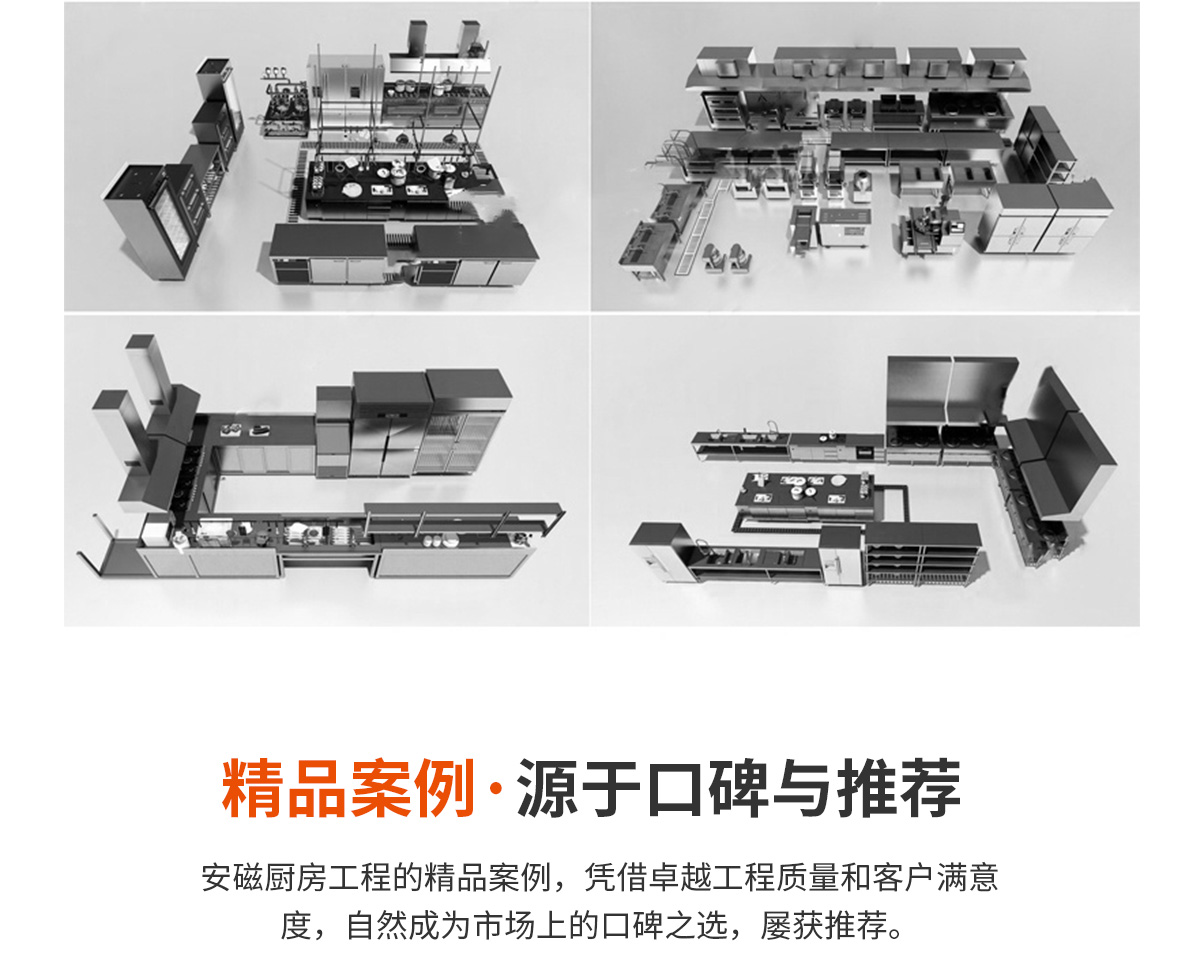 精品案例·源于口碑与推荐

安磁厨房工程的精品案例，凭借卓越工程质量和客户满意度，自然成为市场上的口碑之选，屡获推荐。